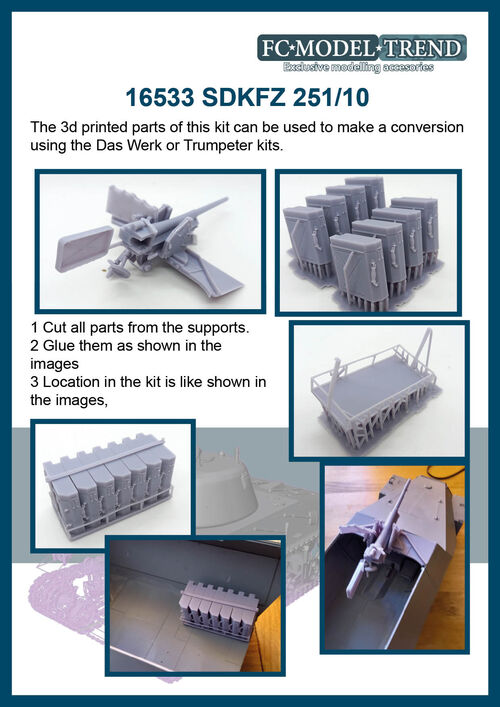 FC★MODEL★TREND
Exclusive modelling accesories

16533 SDKFZ 251/10

The 3d printed parts of this kit can be used to make a conversion using the Das Werk or Trumpeter kits.

1 Cut all parts from the supports.
2 Glue them as shown in the images
3 Location in the kit is like shown in the images,